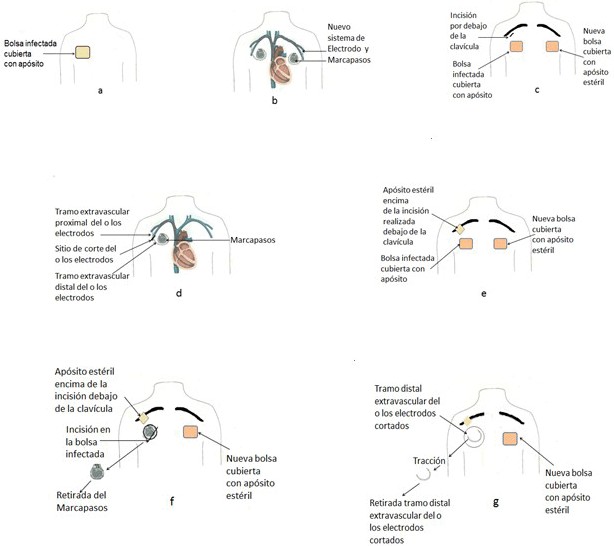 Bolsa infectada cubierta con apósito

a

Nuevo sistema de Electrodo y Marcapasos

b

Incisión por debajo de la clavícula

Bolsa infectada cubierta con apósito

Nueva bolsa cubierta con apósito estéril

c

Tramo extravascular proximal del o los electrodos

Sitio de corte del o los electrodos

Tramo extravascular distal del o los electrodos

Marcapasos

d

Apósito estéril encima de la incisión realizada debajo de la clavícula

Bolsa infectada cubierta con apósito

Nueva bolsa cubierta con apósito estéril

e

Apósito estéril encima de la incisión debajo de la clavícula

Incisión en la bolsa infectada

Retirada del Marcapasos

Nueva bolsa cubierta con apósito estéril

f

Tramo distal extravascular del o los electrodos cortados

Tracción

Retirada tramo distal extravascular del o los electrodos cortados

Nueva bolsa cubierta con apósito estéril

g